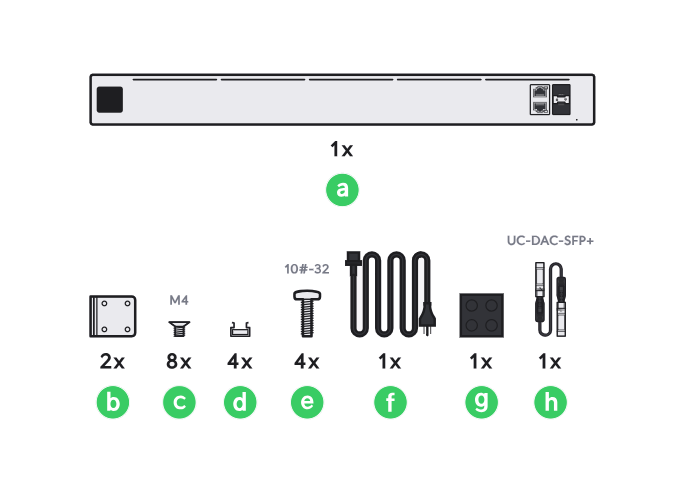 1x

a

UC-DAC-SFP+

10#-32

M4

2x 8x 4x 4x 1x 1x 1x

b c d e f g h