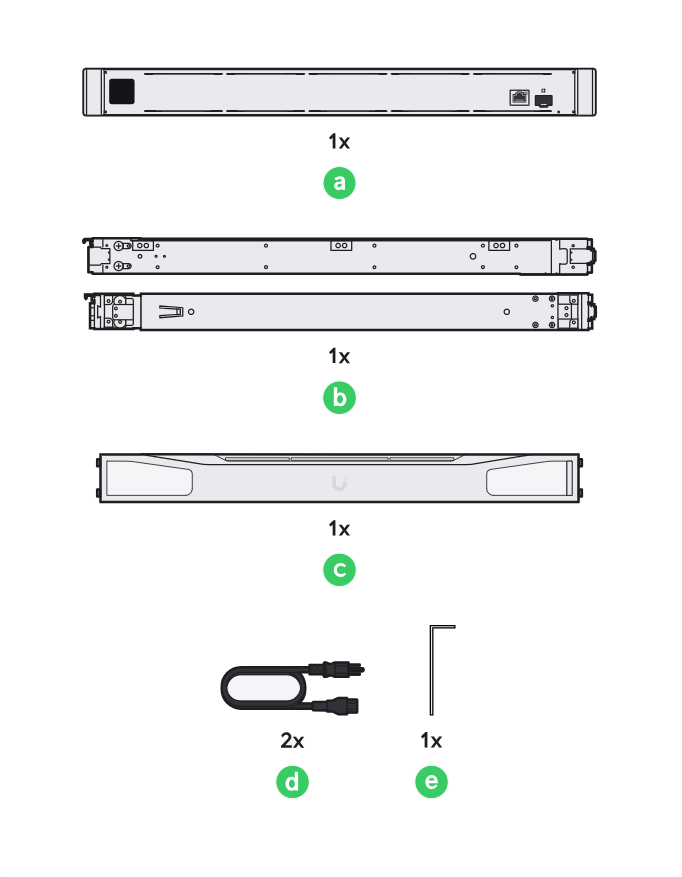 1x

a

1x

b

1x

c

2x

d

1x

e